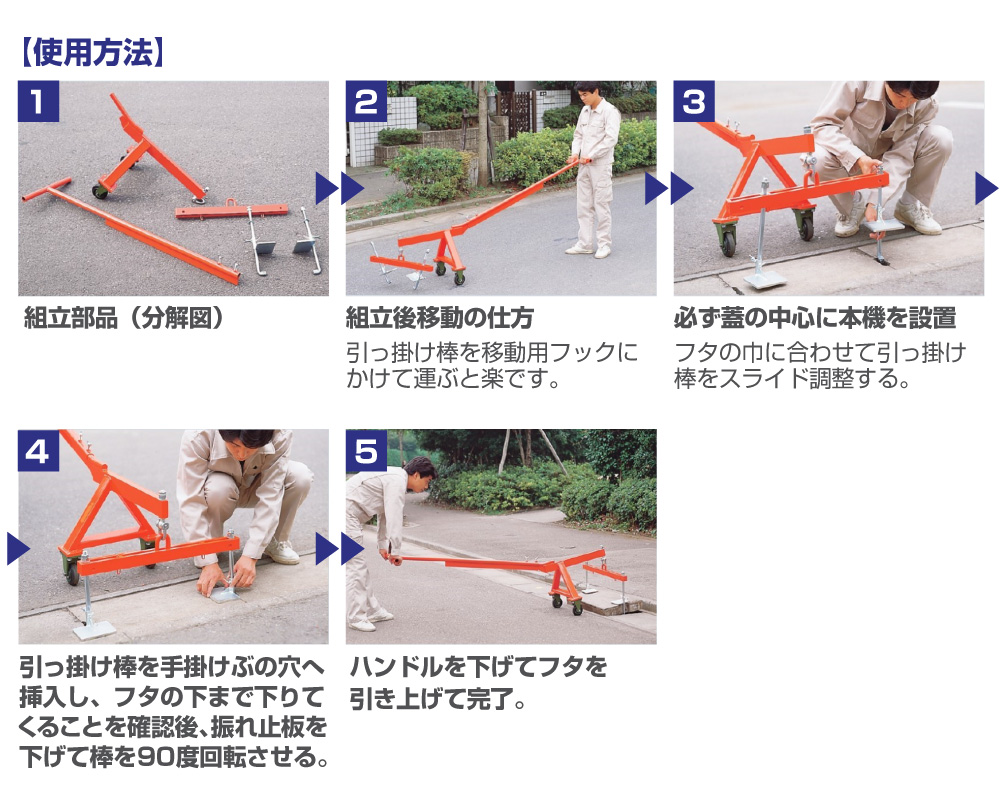 【使用方法】

1

組立部品（分解図）

2

組立後移動の仕方

引っ掛け棒を移動用フックにかけて運ぶと楽です。

3

必ず蓋の中心に本機を設置

フタの巾に合わせて引っ掛け棒をスライド調整する。

4

引っ掛け棒を手掛けぶの穴へ挿入し、フタの下まで下りてくることを確認後、振れ止板を下げて棒を90度回転させる。

5

ハンドルを下げてフタを引き上げて完了。